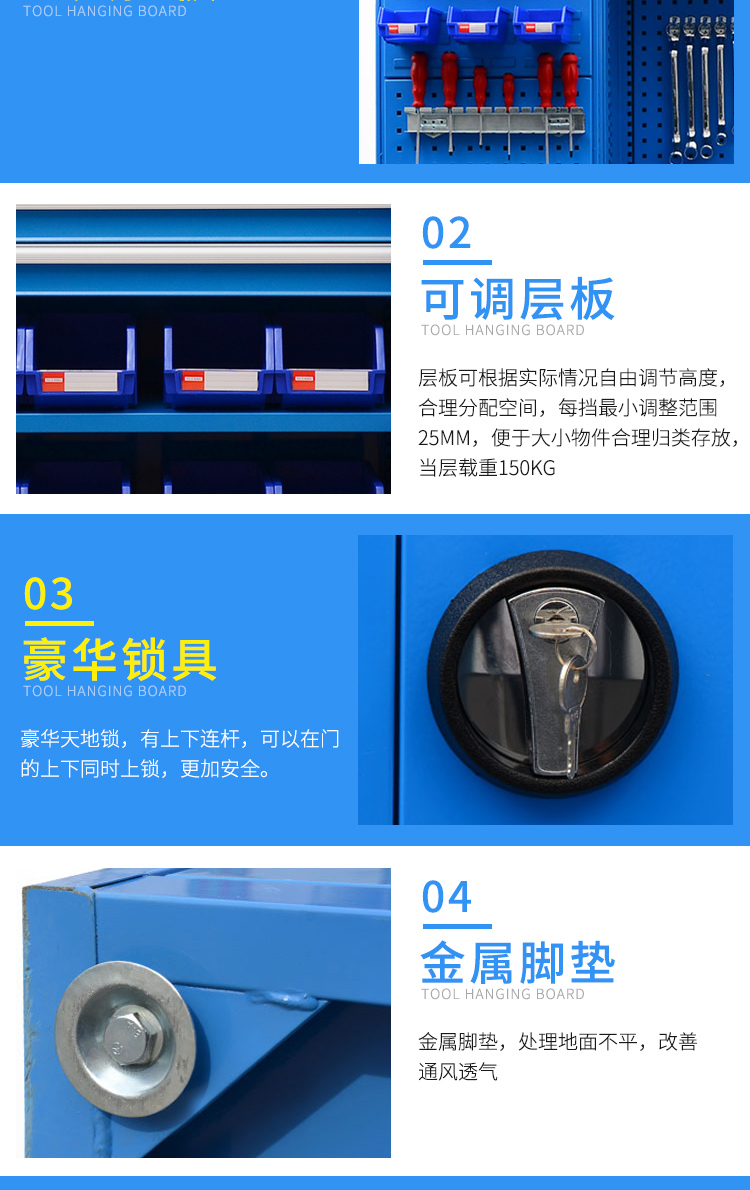 TOOL HANGING BOARD

02

可调层板

TOOL HANGING BOARD

层板可根据实际情况自由调节高度，合理分配空间，每挡最小调整范围25MM，便于大小物件合理归类存放，当层载重150KG

03

豪华锁具

TOOL HANGING BOARD

豪华天地锁，有上下连杆，可以在门的上下同时上锁，更加安全。

04

金属脚垫

TOOL HANGING BOARD

金属脚垫，处理地面不平，改善通风透气